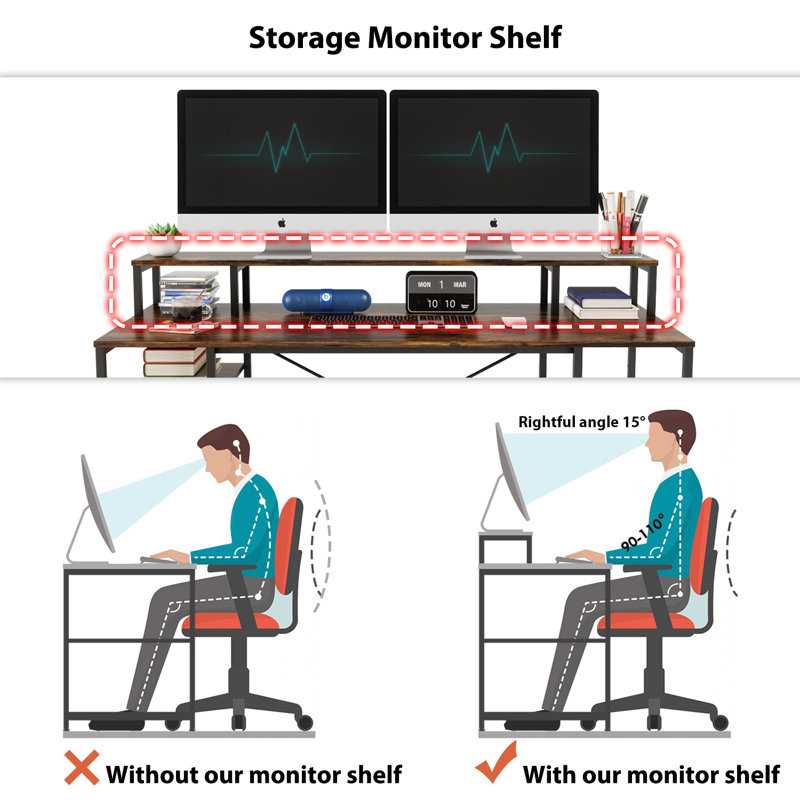 Storage Monitor Shelf

MON 1 MAR
10 10

Rightful angle 15°

90-110°

Without our monitor shelf

With our monitor shelf